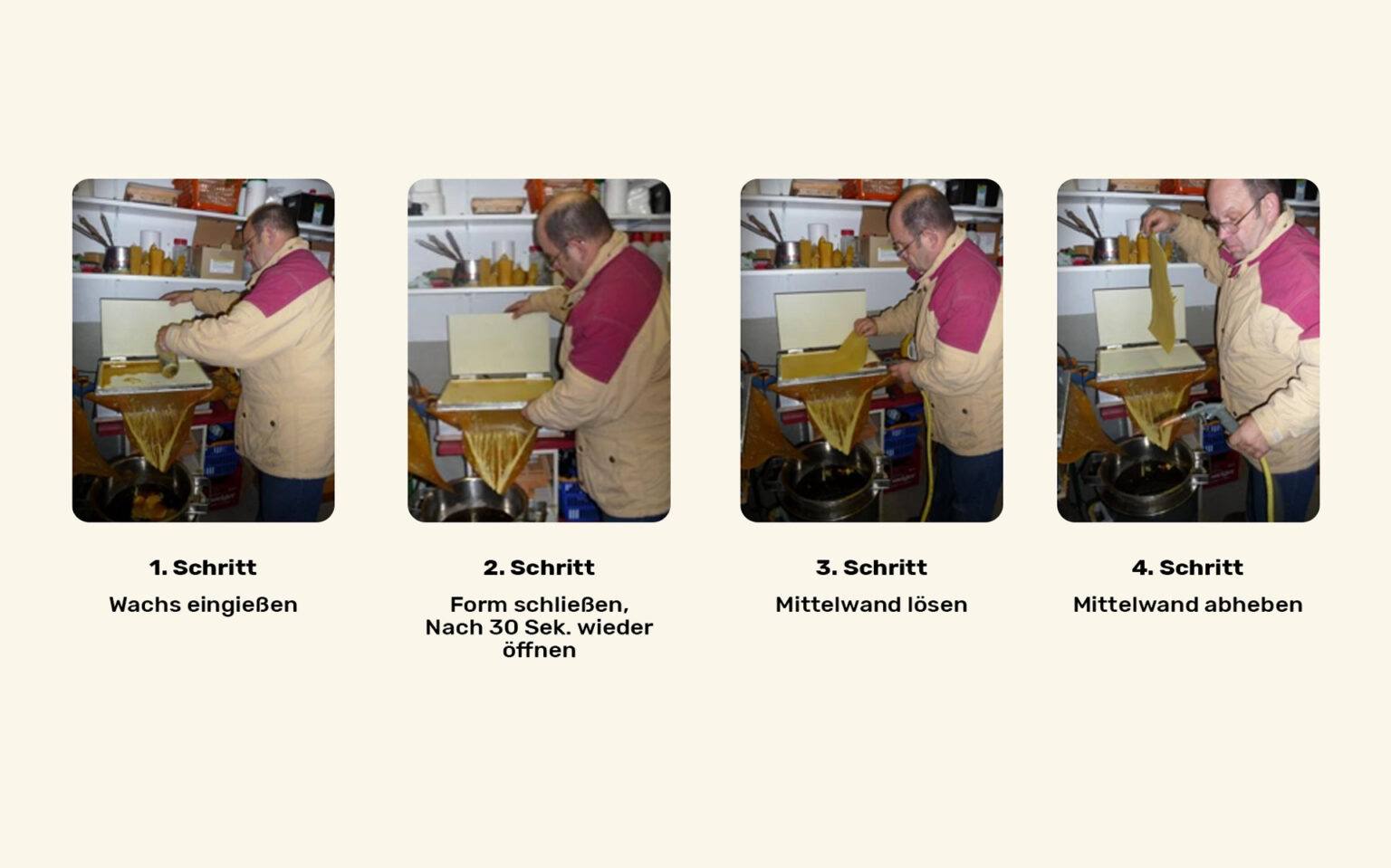 1. Schritt

Wachs eingießen

2. Schritt

Form schließen, Nach 30 Sek. wieder öffnen

3. Schritt

Mittelwand lösen

4. Schritt

Mittelwand abheben